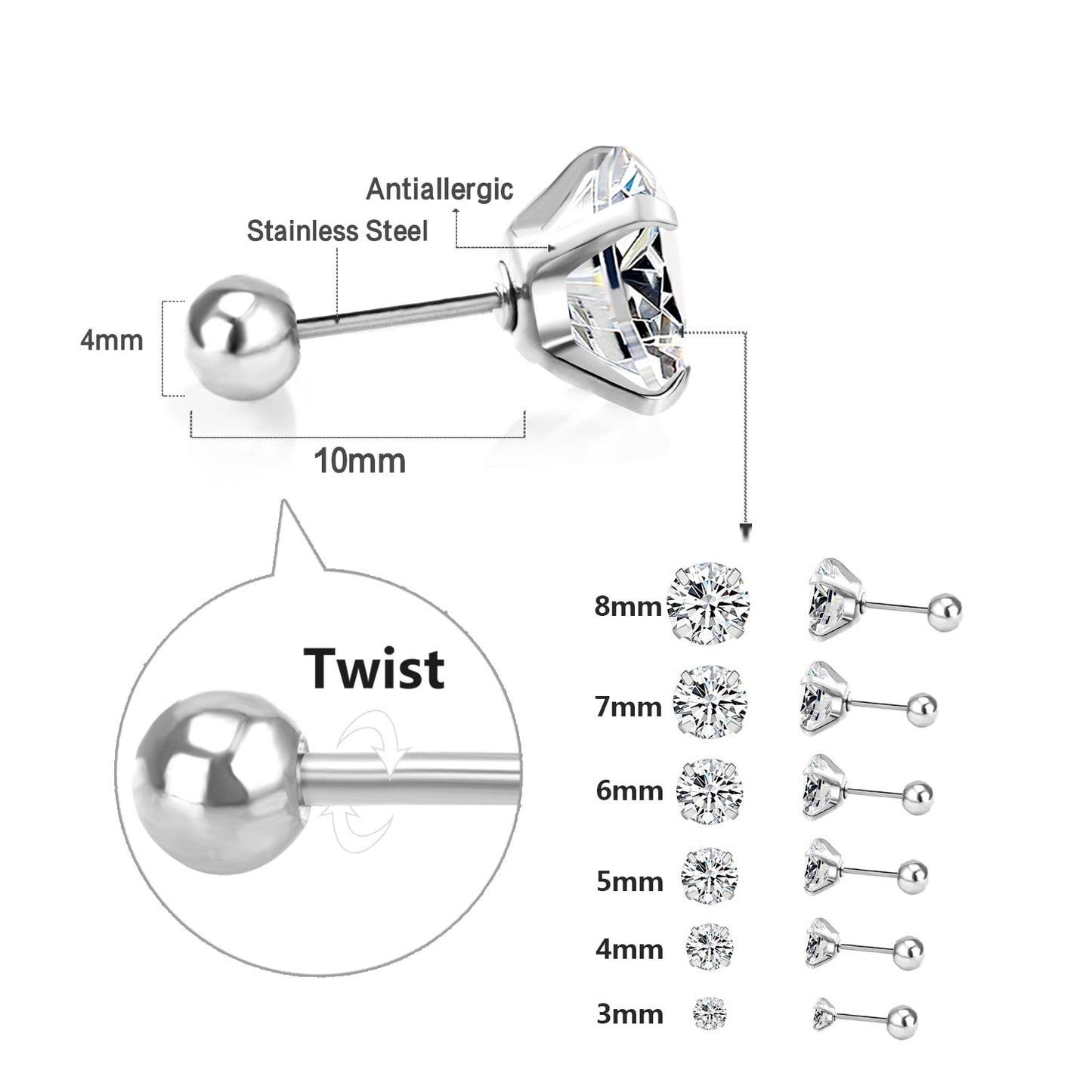 Antiallergic
Stainless Steel
4mm
10mm
Twist
8mm
7mm
6mm
5mm
4mm
3mm